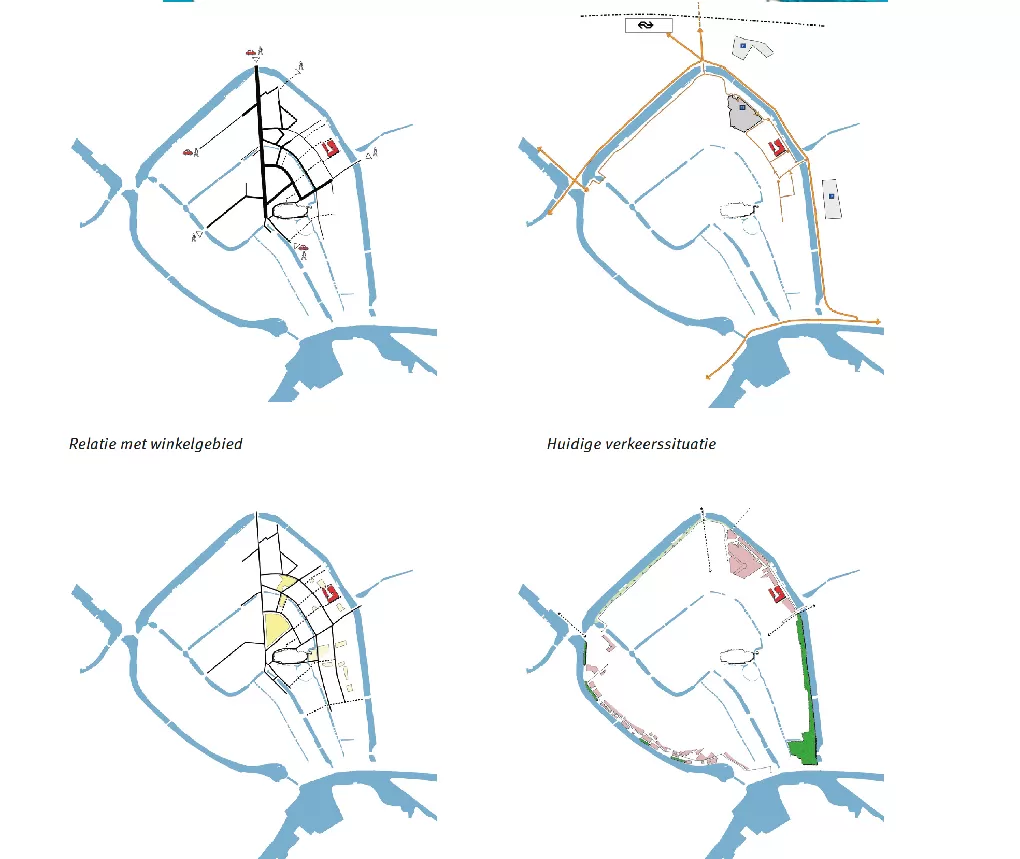 Relatie met winkelgebied

Huidige verkeerssituatie